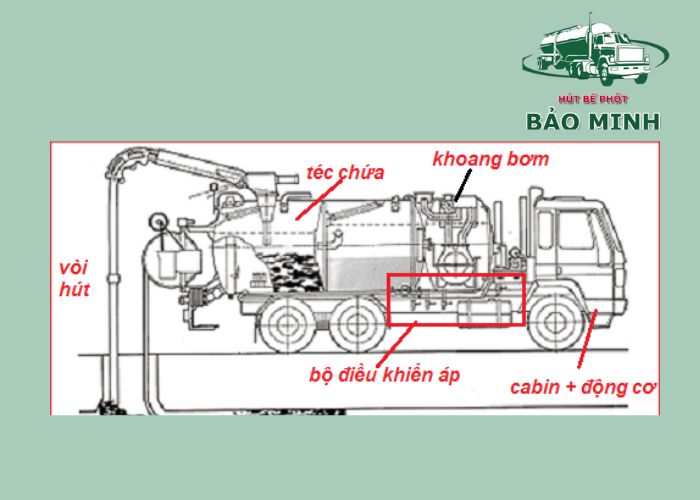 HÚT BỂ PHỐT
BẢO MINH

téc chứa

khoang bơm

vòi hút

bộ điều khiển áp

cabin + động cơ